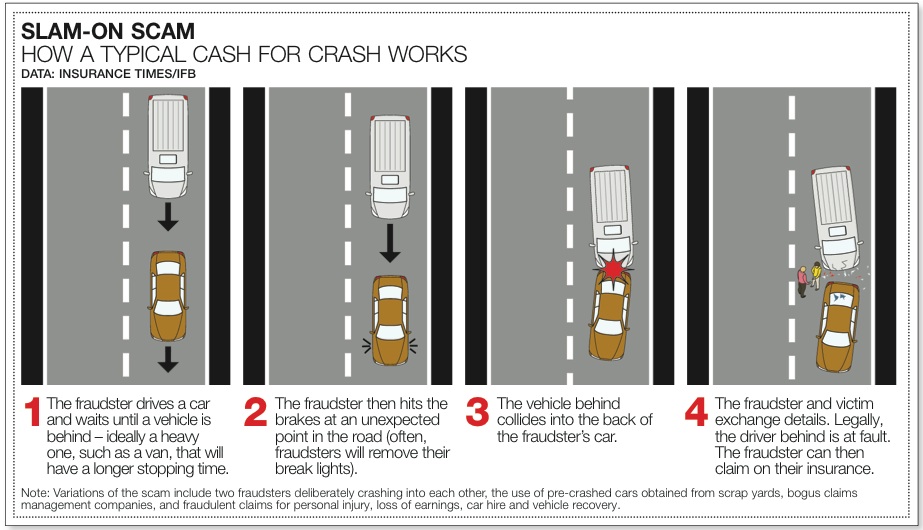 SLAM-ON SCAM
HOW A TYPICAL CASH FOR CRASH WORKS
DATA: INSURANCE TIMES/IFB

1 The fraudster drives a car and waits until a vehicle is behind – ideally a heavy one, such as a van, that will have a longer stopping time.

2 The fraudster then hits the brakes at an unexpected point in the road (often, fraudsters will remove their break lights).

3 The vehicle behind collides into the back of the fraudster's car.

4 The fraudster and victim exchange details. Legally, the driver behind is at fault. The fraudster can then claim on their insurance.

Note: Variations of the scam include two fraudsters deliberately crashing into each other, the use of pre-crashed cars obtained from scrap yards, bogus claims management companies, and fraudulent claims for personal injury, loss of earnings, car hire and vehicle recovery.